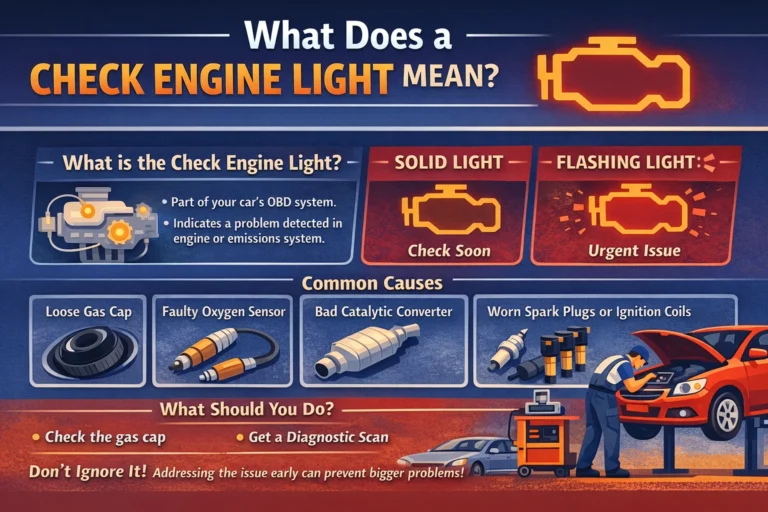 What Does a CHECK ENGINE LIGHT MEAN?

What is the Check Engine Light?

• Part of your car's OBD system.
• Indicates a problem detected in engine or emissions system.

SOLID LIGHT

Check Soon

FLASHING LIGHT:

Urgent Issue

Common Causes

Loose Gas Cap

Faulty Oxygen Sensor

Bad Catalytic Converter

Worn Spark Plugs or Ignition Coils

What Should You Do?

• Check the gas cap
• Get a Diagnostic Scan

Don't Ignore It! Addressing the issue early can prevent bigger problems!