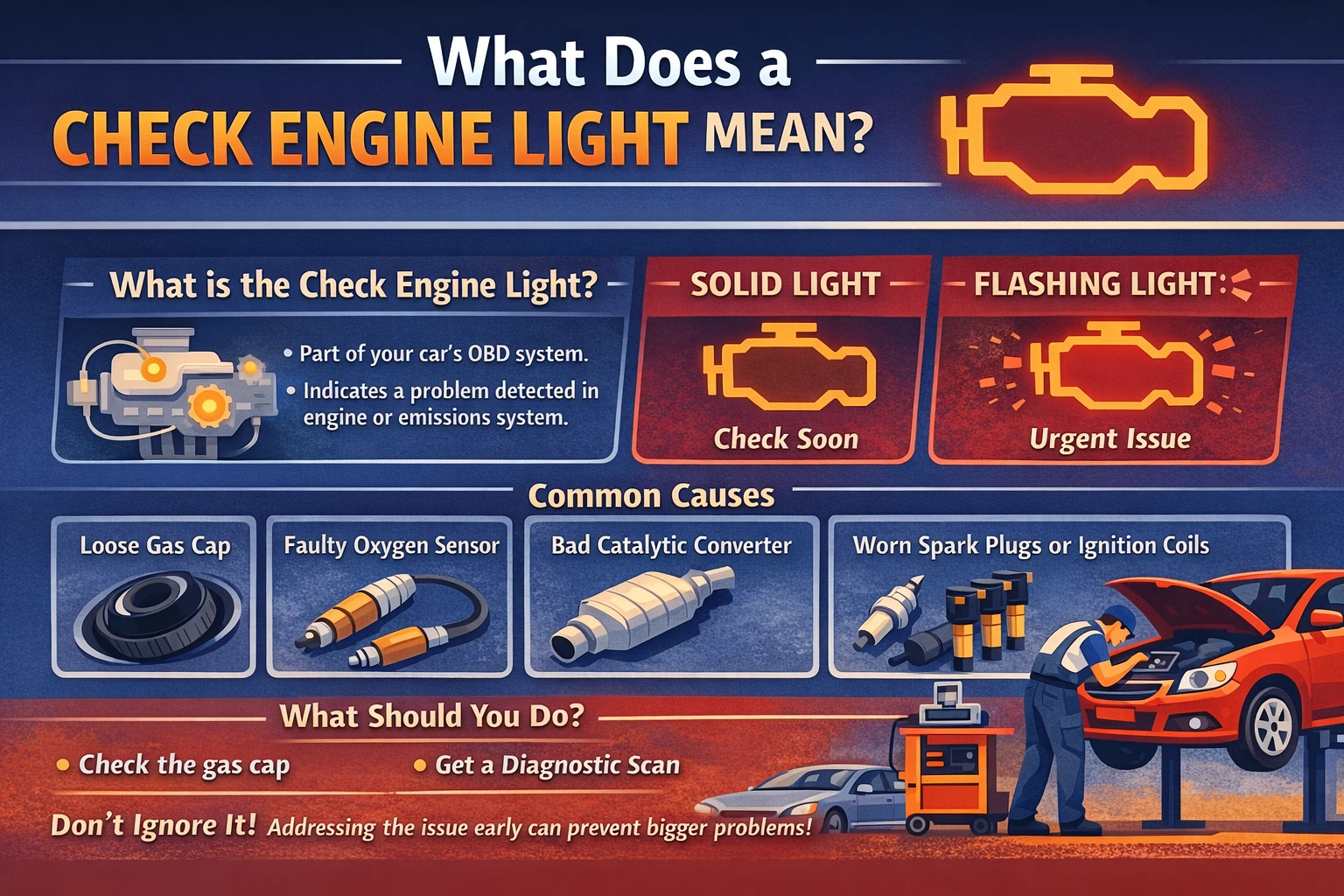 What Does a
CHECK ENGINE LIGHT MEAN?

What is the Check Engine Light?

• Part of your car's OBD system.
• Indicates a problem detected in engine or emissions system.

SOLID LIGHT

Check Soon

FLASHING LIGHT:

Urgent Issue

Common Causes

Loose Gas Cap

Faulty Oxygen Sensor

Bad Catalytic Converter

Worn Spark Plugs or Ignition Coils

What Should You Do?

• Check the gas cap
• Get a Diagnostic Scan

Don't Ignore It! Addressing the issue early can prevent bigger problems!