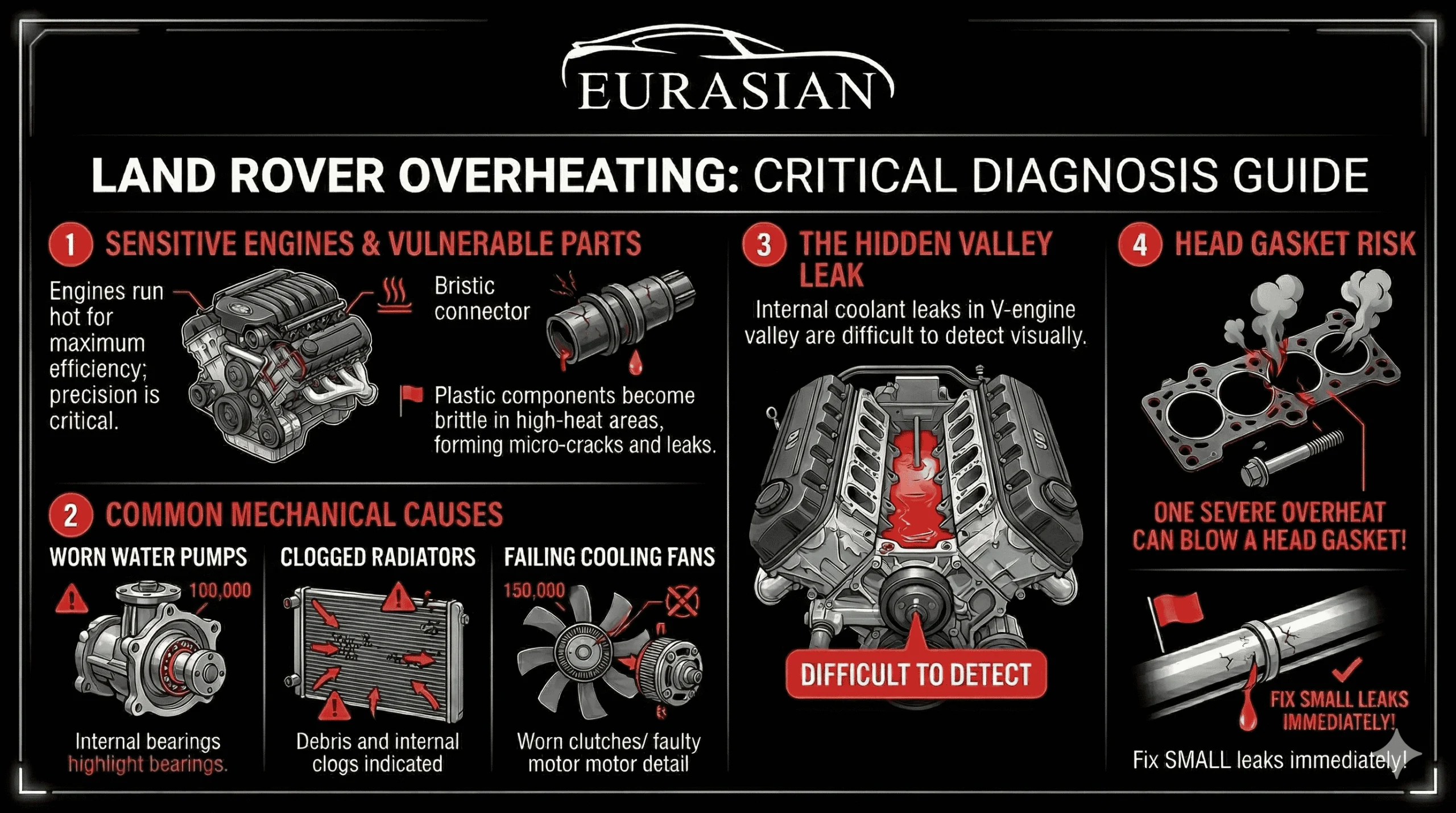 EURASIAN

LAND ROVER OVERHEATING: CRITICAL DIAGNOSIS GUIDE

1 SENSITIVE ENGINES & VULNERABLE PARTS

Engines run hot for maximum efficiency; precision is critical.

Bristic connector

Plastic components become brittle in high-heat areas, forming micro-cracks and leaks.

2 COMMON MECHANICAL CAUSES

WORN WATER PUMPS

100,000

Internal bearings highlight bearings.

CLOGGED RADIATORS

Debris and internal clogs indicated

FAILING COOLING FANS

150,000

Worn clutches/ faulty motor motor detail

3 THE HIDDEN VALLEY LEAK

Internal coolant leaks in V-engine valley are difficult to detect visually.

DIFFICULT TO DETECT

4 HEAD GASKET RISK

ONE SEVERE OVERHEAT CAN BLOW A HEAD GASKET!

FIX SMALL LEAKS IMMEDIATELY!

Fix SMALL leaks immediately!